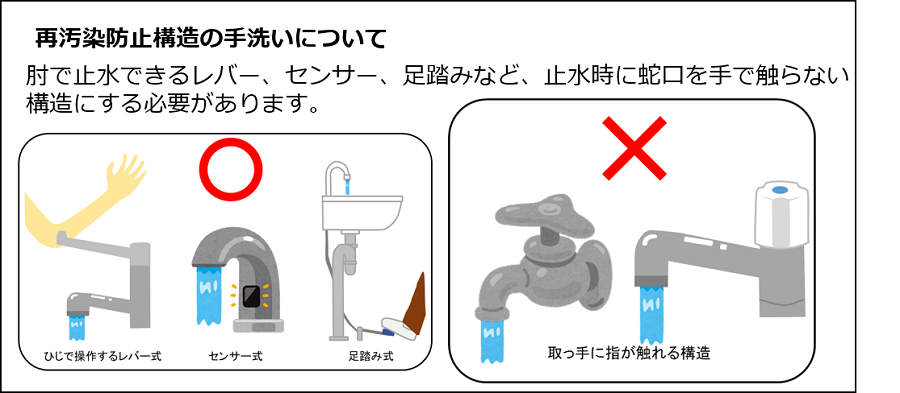 再汚染防止構造の手洗いについて

肘で止水できるレバー、センサー、足踏みなど、止水時に蛇口を手で触らない構造にする必要があります。

ひじで操作するレバー式

センサー式

足踏み式

取っ手に指が触れる構造