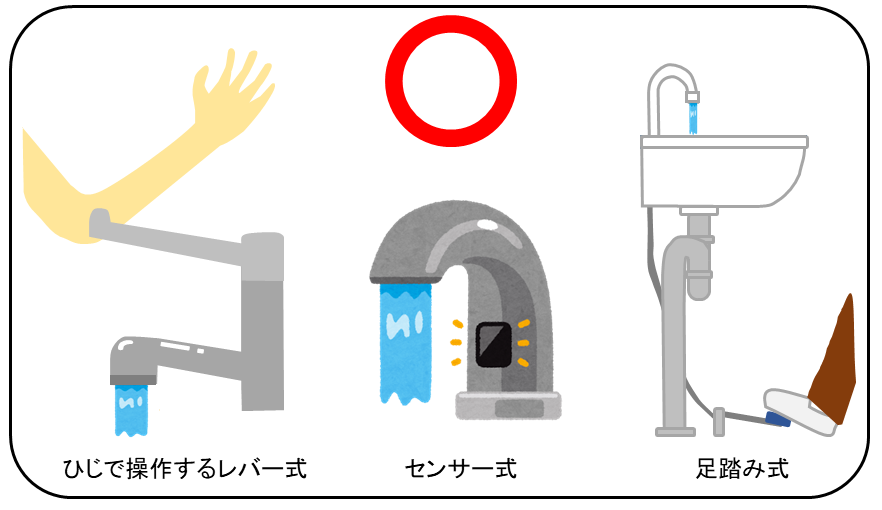 ひじで操作するレバー式

センサー式

足踏み式