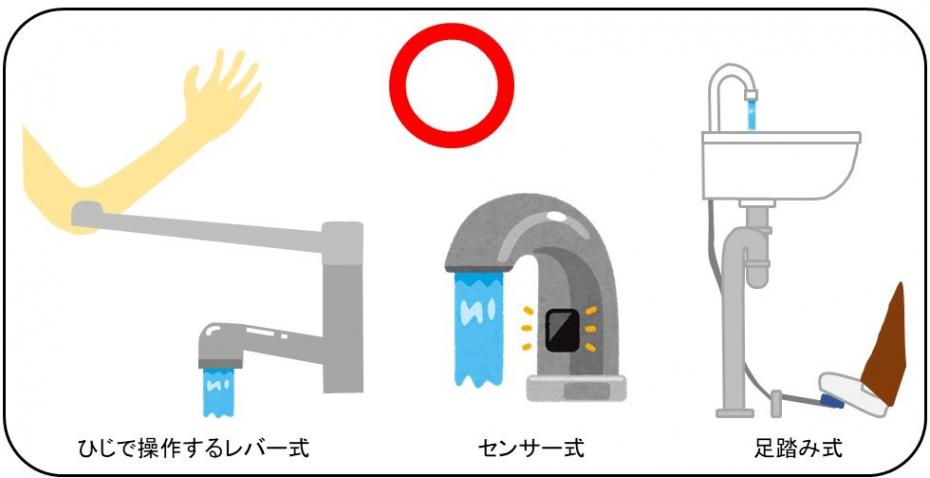 ひじで操作するレバー式

センサー式

足踏み式